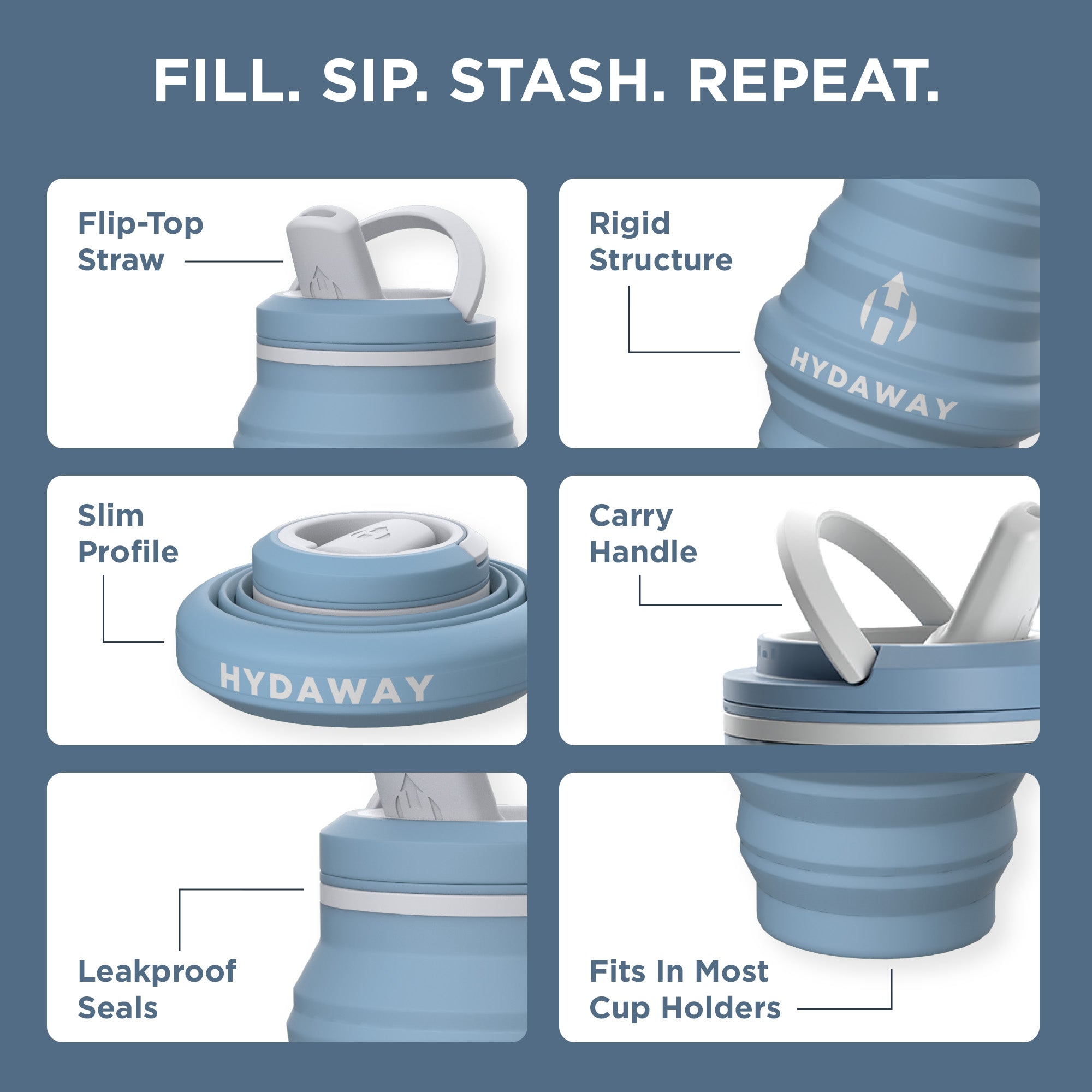 FILL. SIP. STASH. REPEAT.

Flip-Top Straw

Rigid Structure

HYDAWAY

Slim Profile

HYDAWAY

Carry Handle

Leakproof Seals

Fits In Most Cup Holders